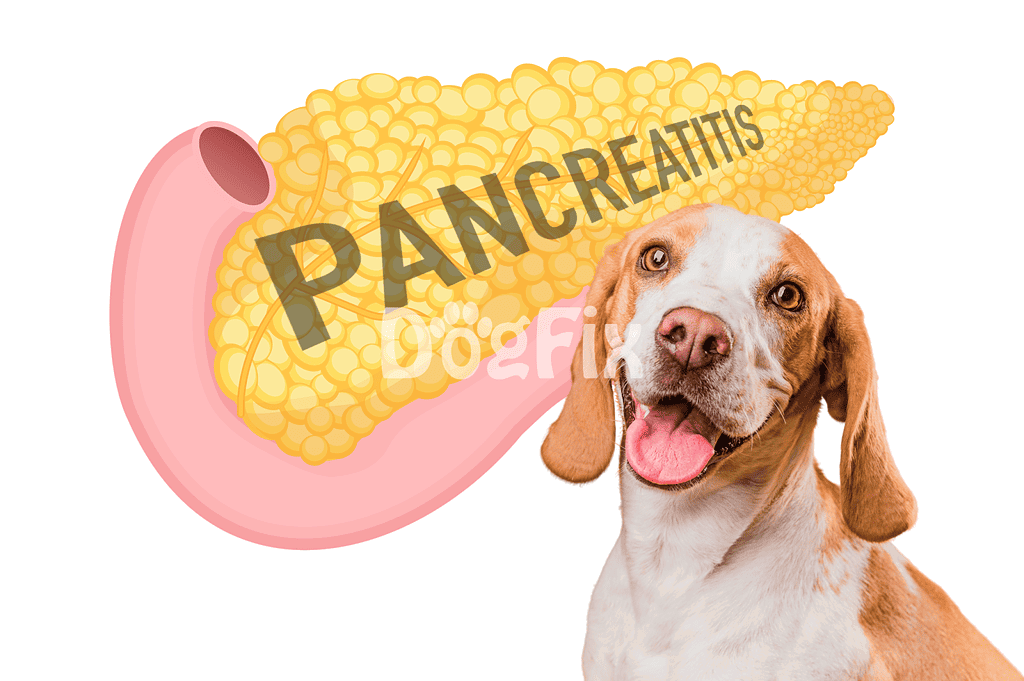 PANCREATITIS

DogFix